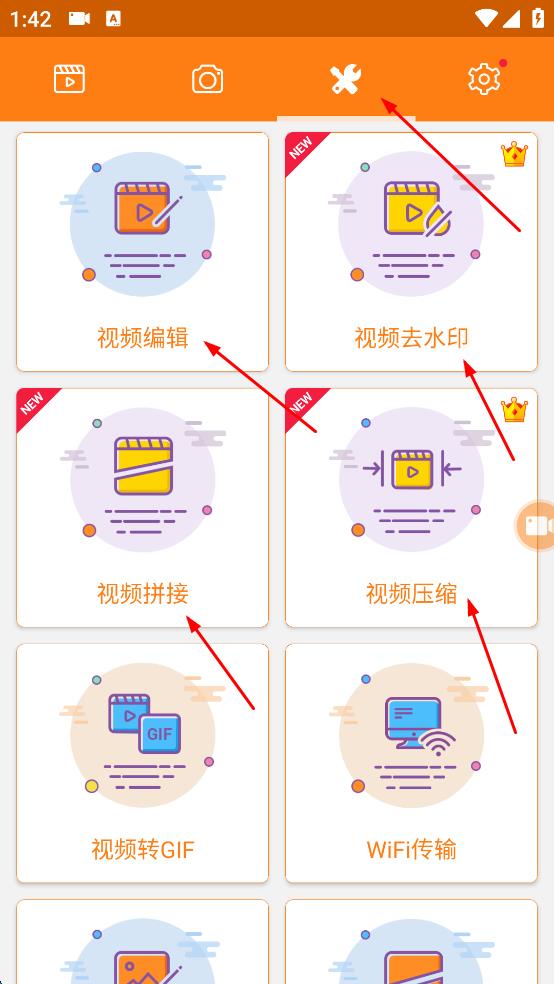 1:42

视频编辑

NEW
视频去水印

NEW
视频拼接

NEW
视频压缩

GIF
视频转GIF

WiFi传输