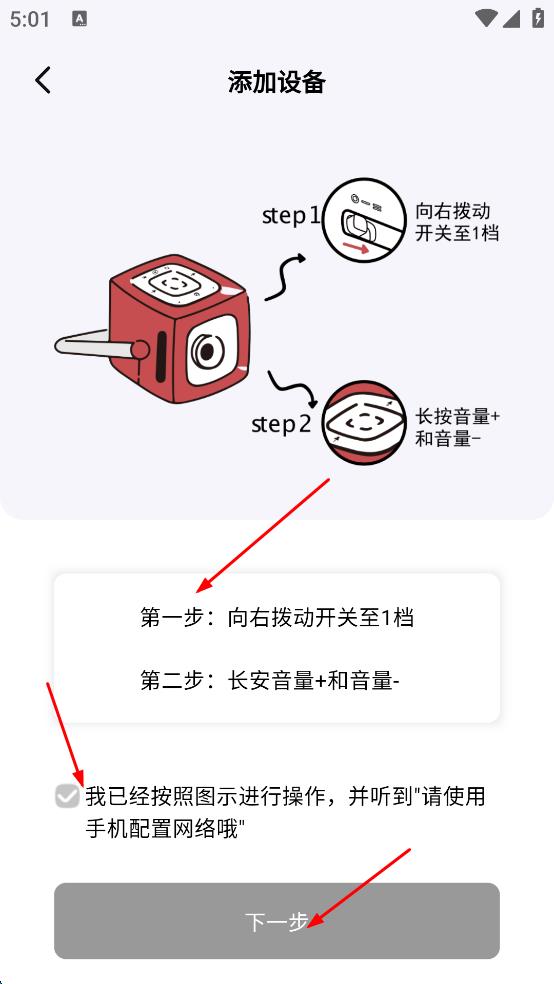 5:01

添加设备

step 1
向右拨动开关至1档

step 2
长按音量+和音量-

第一步：向右拨动开关至1档

第二步：长安音量+和音量-

我已经按照图示进行操作，并听到"请使用手机配置网络哦"

下一步